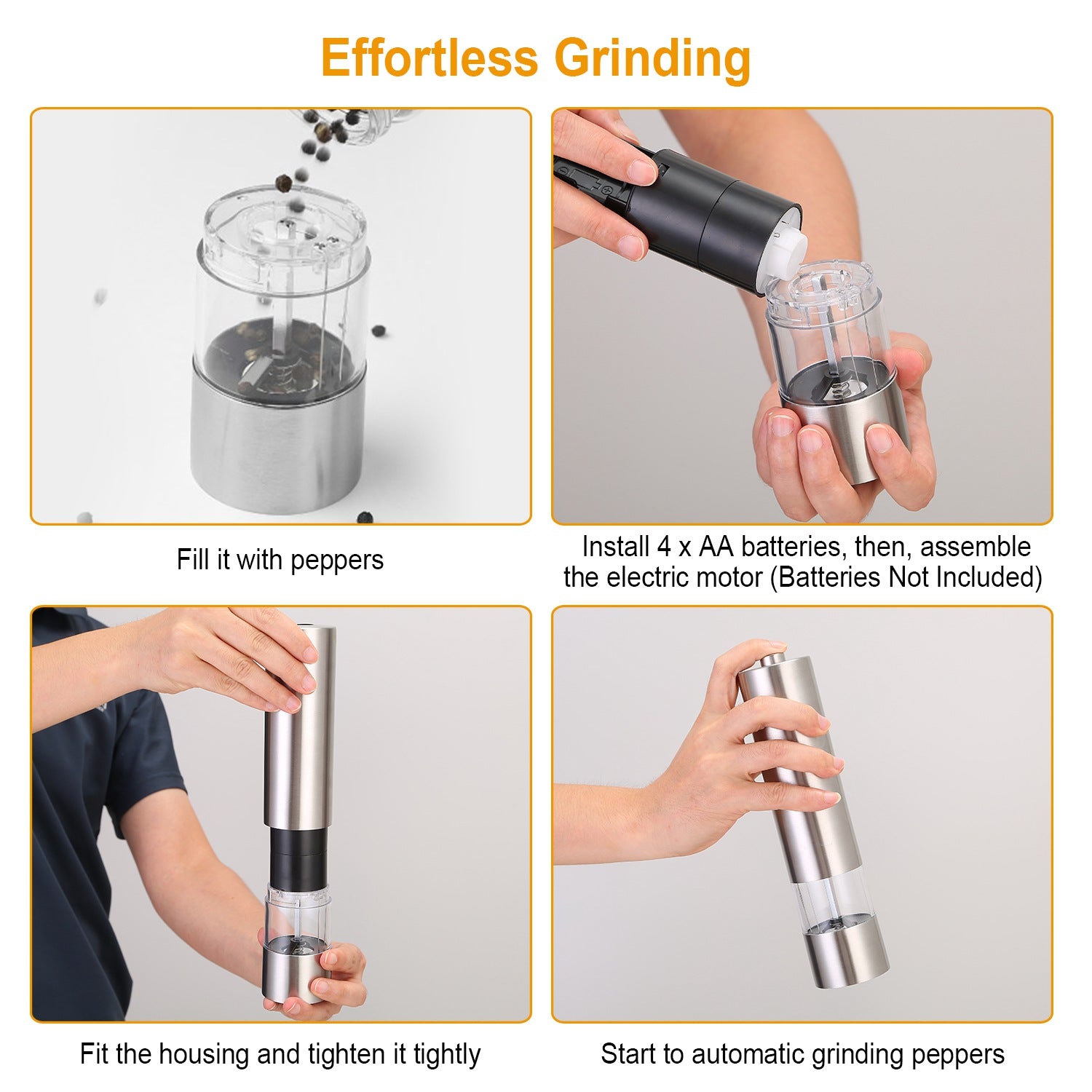 Effortless Grinding

Fill it with peppers

Install 4 x AA batteries, then, assemble the electric motor (Batteries Not Included)

Fit the housing and tighten it tightly

Start to automatic grinding peppers